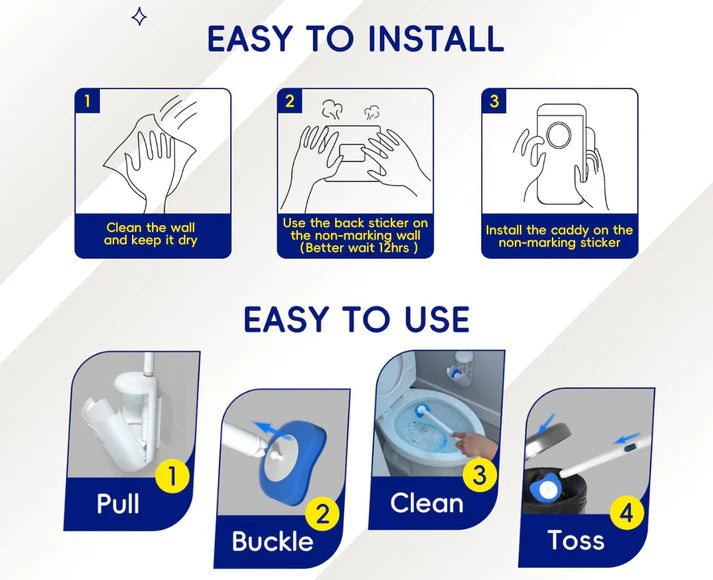 EASY TO INSTALL

1
Clean the wall and keep it dry

2
Use the back sticker on the non-marking wall (Better wait 12hrs )

3
Install the caddy on the non-marking sticker

EASY TO USE

1
Pull

2
Buckle

3
Clean

4
Toss