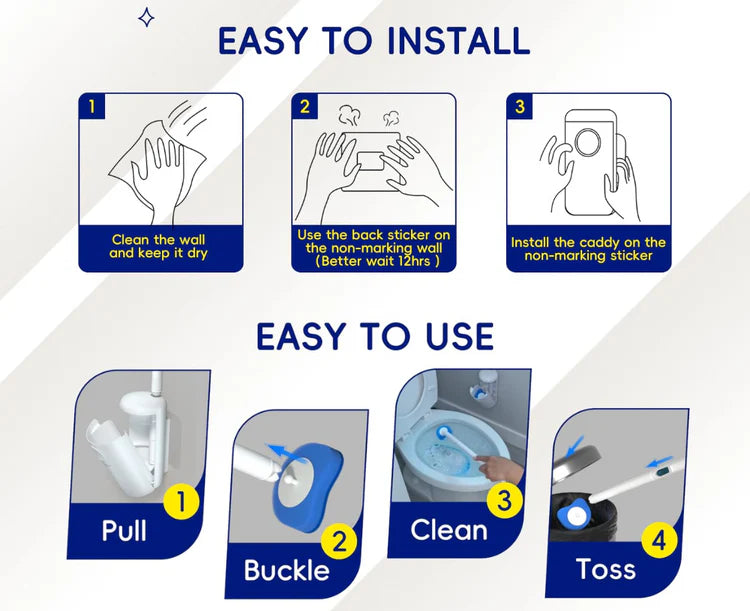 EASY TO INSTALL

1
Clean the wall and keep it dry

2
Use the back sticker on the non-marking wall (Better wait 12hrs )

3
Install the caddy on the non-marking sticker

EASY TO USE

1
Pull

2
Buckle

3
Clean

4
Toss